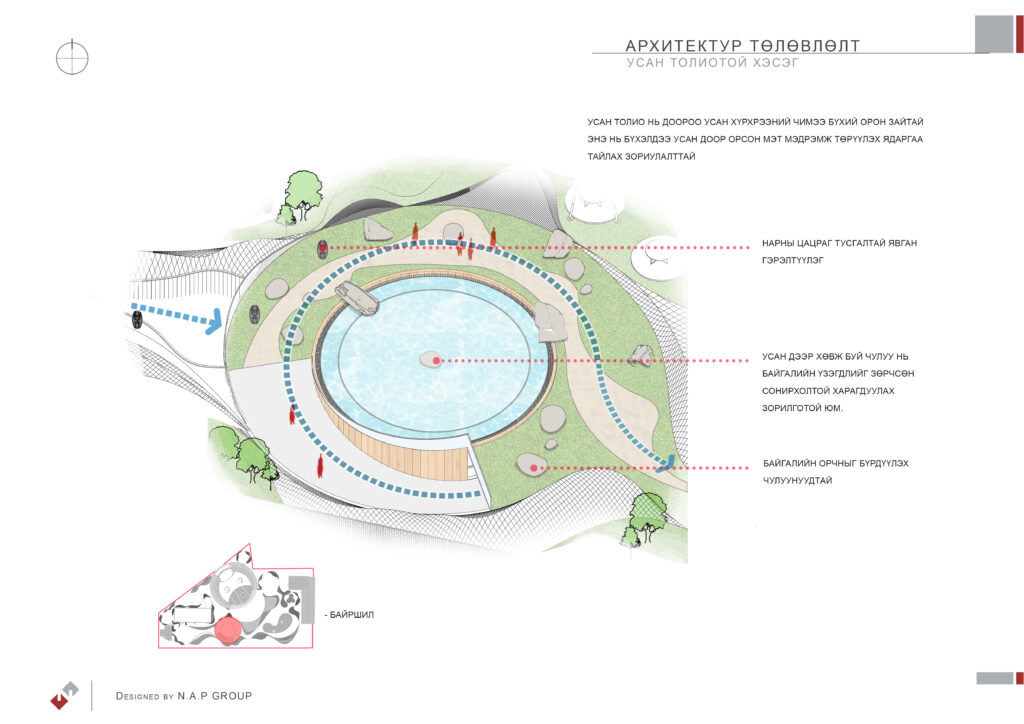 АРХИТЕКТУР ТӨЛӨВЛӨЛТ
УСАН ТОЛИОТОЙ ХЭСЭГ

УСАН ТОЛИО НЬ ДООРОО УСАН ХҮРХРЭЭНИЙ ЧИМЭЭ БУХИЙ ОРОН ЗАЙТАЙ ЭНЭ НЬ БҮХЭЛДЭЭ УСАН ДООР ОРСОН МЭТ МЭДРЭМЖ ТӨРҮҮЛЭХ ЯДАРГАА ТАЙЛАХ ЗОРИУЛАЛТТАЙ

НАРНЫ ЦАЦРАГ ТУСГАЛТАЙ ЯВГАН ГЭРЭЛТҮҮЛЭГ

УСАН ДЭЭР ХӨВЖ БУЙ ЧУЛУУ НЬ БАЙГАЛИЙН ҮЗЭГДЛИЙГ ЗӨРЧСӨН СОНИРХОЛТОЙ ХАРАГДУУЛАХ ЗОРИЛГОТОЙ ЮМ.

БАЙГАЛИЙН ОРЧНЫГ БҮРДҮҮЛЭХ ЧУЛУУНУУДТАЙ

- БАЙРШИЛ

DESIGNED BY N.A.P GROUP